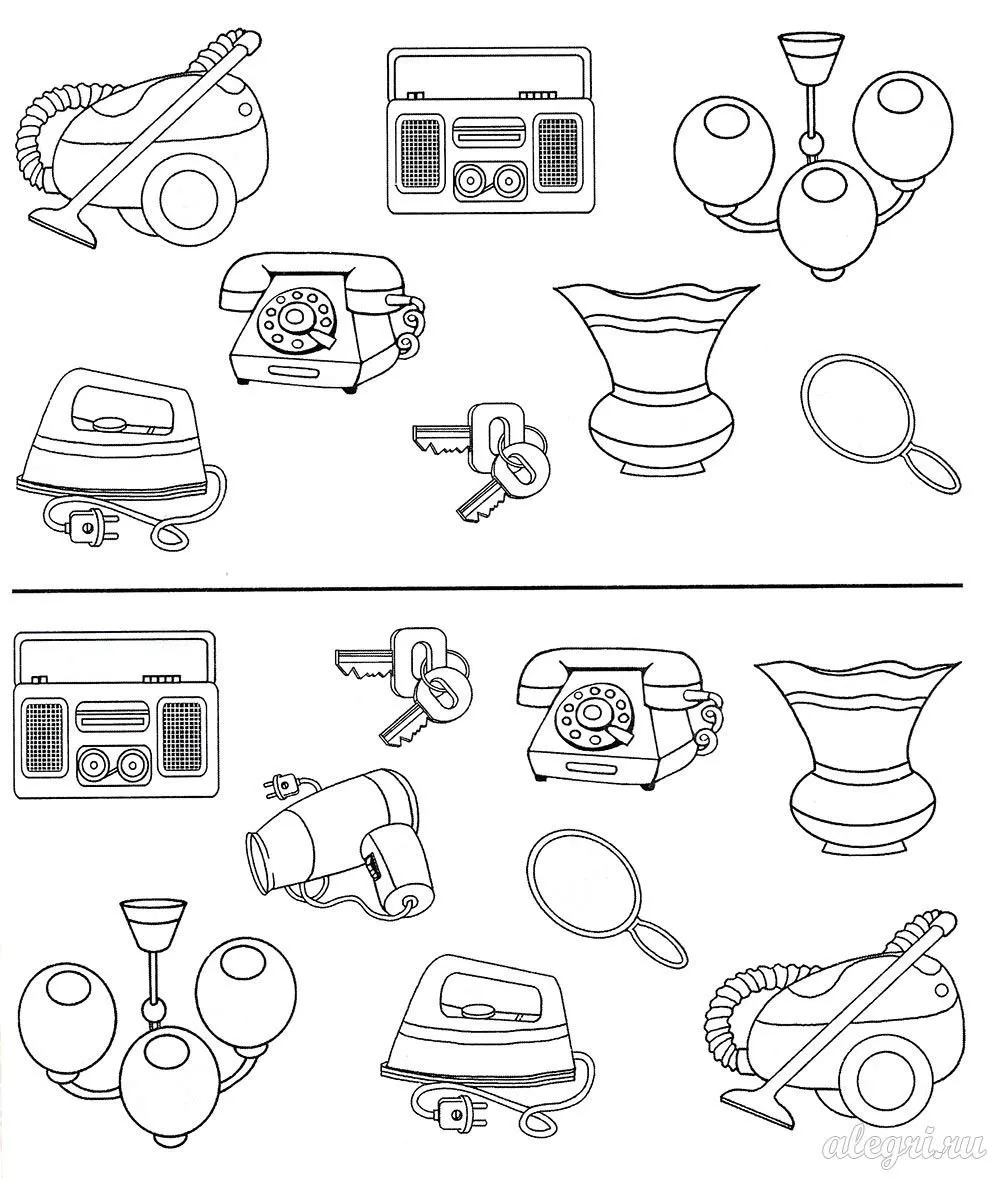 alegri.ru