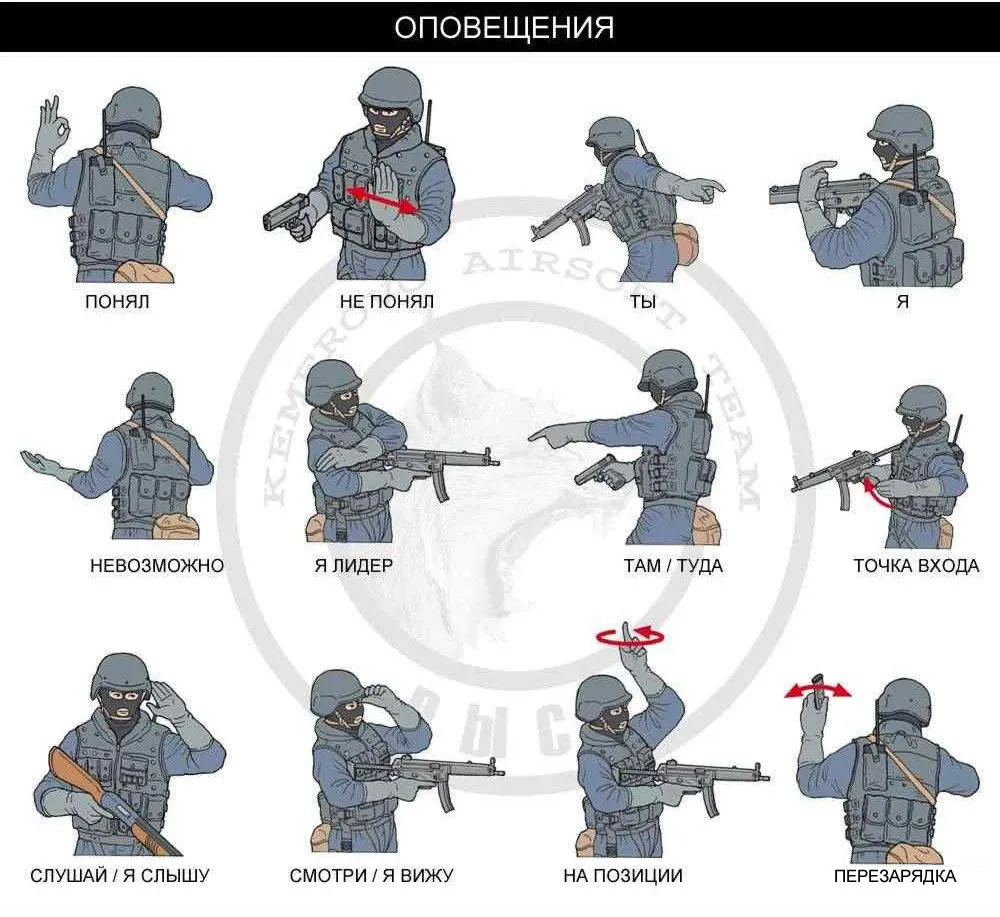 ОПОВЕЩЕНИЯ

ПОНЯЛ

НЕ ПОНЯЛ

ТЫ

Я

НЕВОЗМОЖНО

Я ЛИДЕР

ТАМ / ТУДА

ТОЧКА ВХОДА

СЛУШАЙ / Я СЛЫШУ

СМОТРИ / Я ВИЖУ

НА ПОЗИЦИИ

ПЕРЕЗАРЯДКА

KEMEROVO AIRSOFT TEAM

РЫСЬ