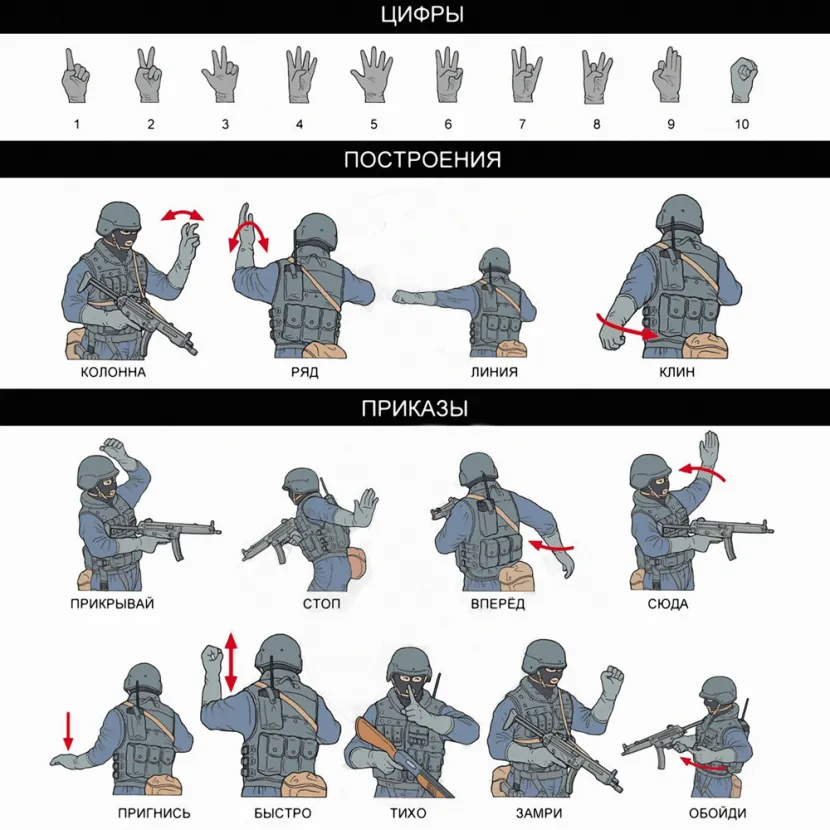 ЦИФРЫ

1 2 3 4 5 6 7 8 9 10

ПОСТРОЕНИЯ

КОЛОННА РЯД ЛИНИЯ КЛИН

ПРИКАЗЫ

ПРИКРЫВАЙ СТОП ВПЕРЁД СЮДА

ПРИГНИСЬ БЫСТРО ТИХО ЗАМРИ ОБОЙДИ