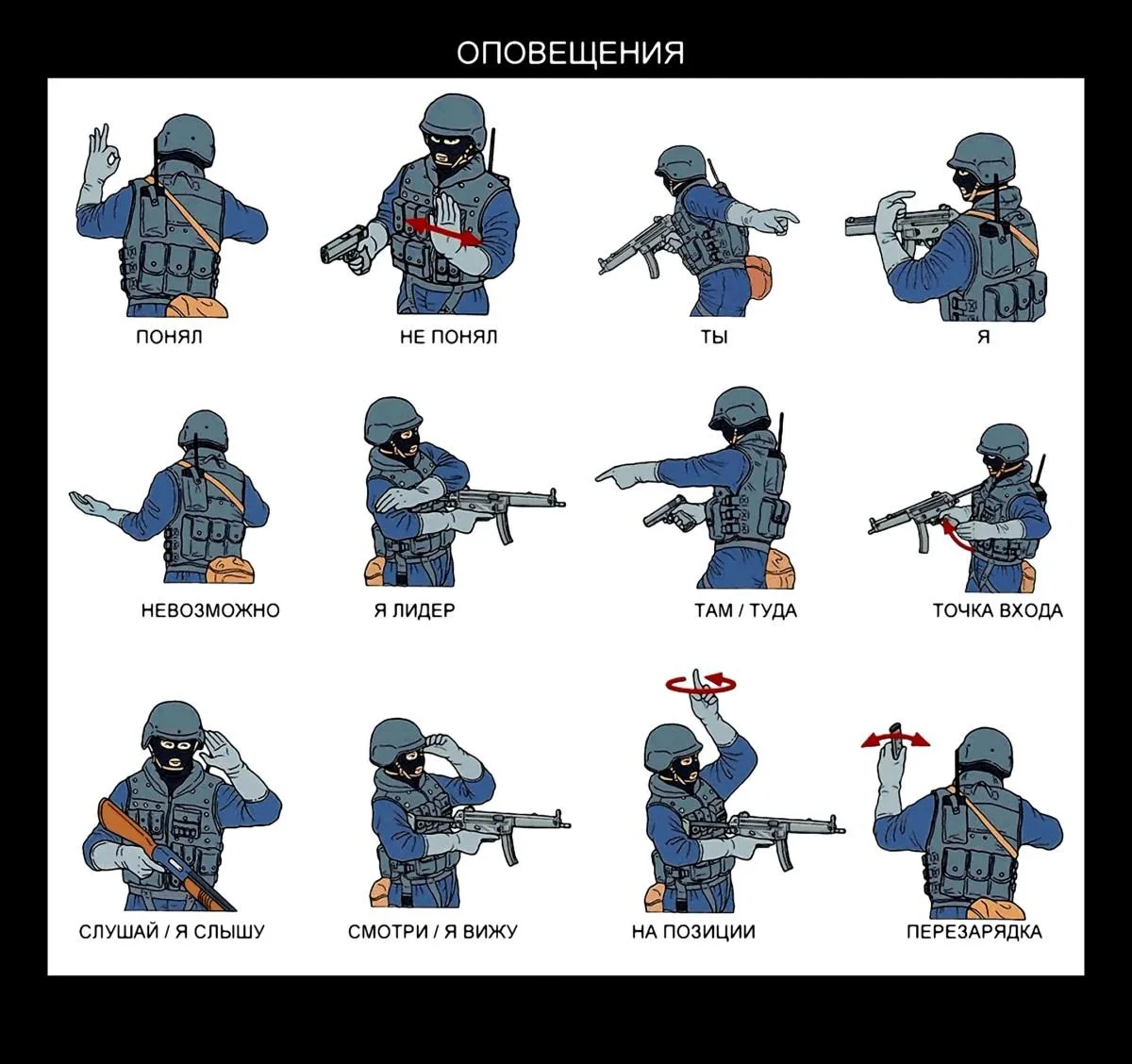 ОПОВЕЩЕНИЯ

ПОНЯЛ

НЕ ПОНЯЛ

ТЫ

Я

НЕВОЗМОЖНО

Я ЛИДЕР

ТАМ / ТУДА

ТОЧКА ВХОДА

СЛУШАЙ / Я СЛЫШУ

СМОТРИ / Я ВИЖУ

НА ПОЗИЦИИ

ПЕРЕЗАРЯДКА