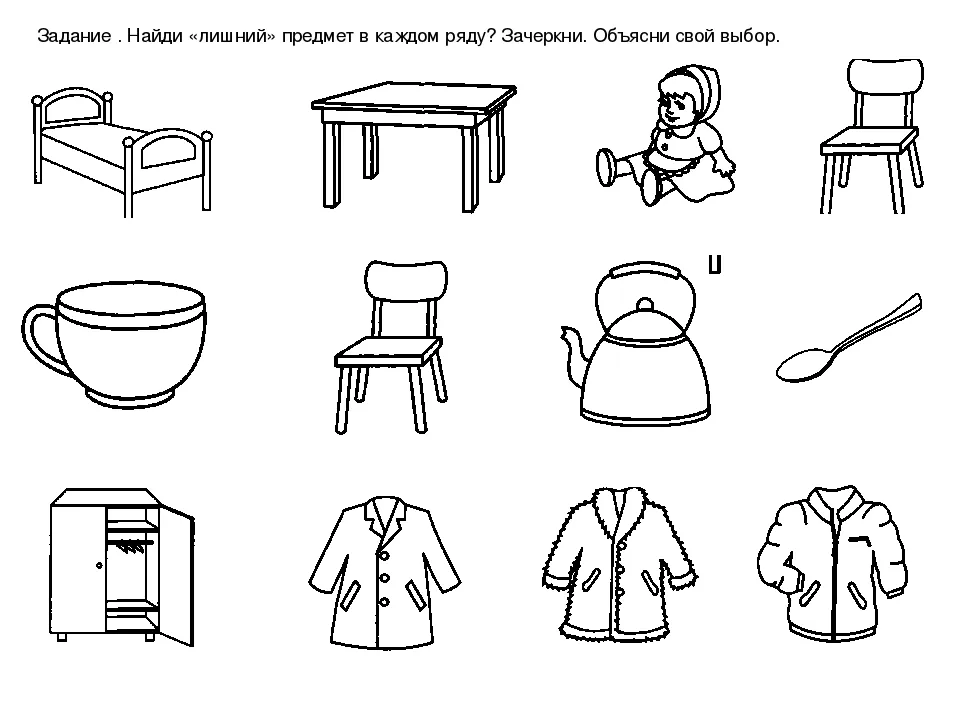 Задание . Найди «лишний» предмет в каждом ряду? Зачеркни. Объясни свой выбор.