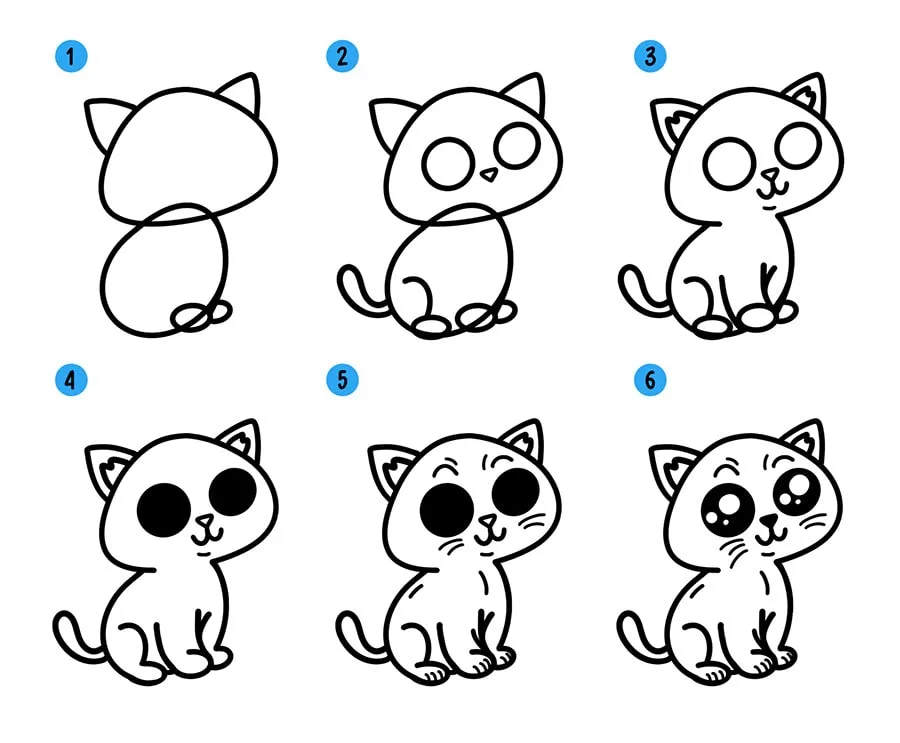 1

2

3

4

5

6