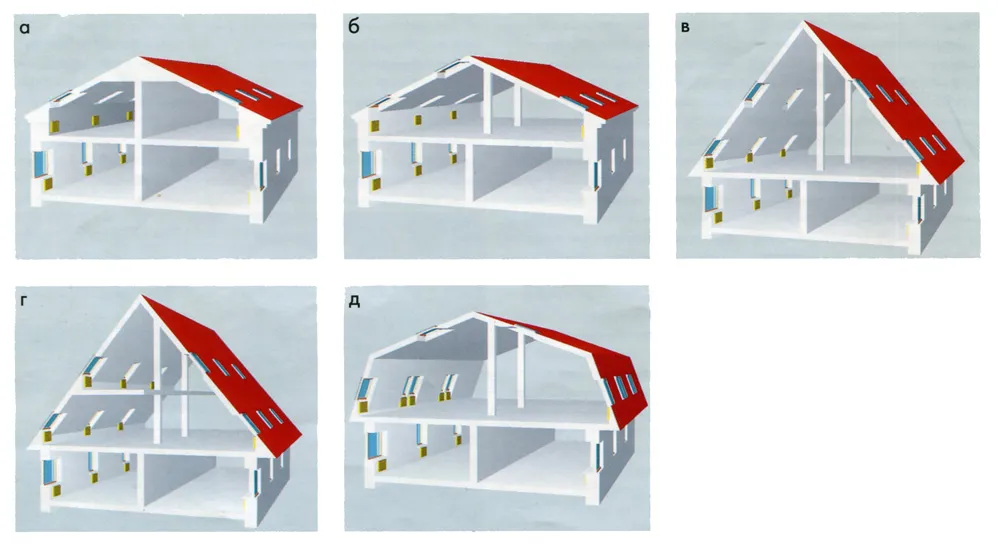 а

б

в

г

д