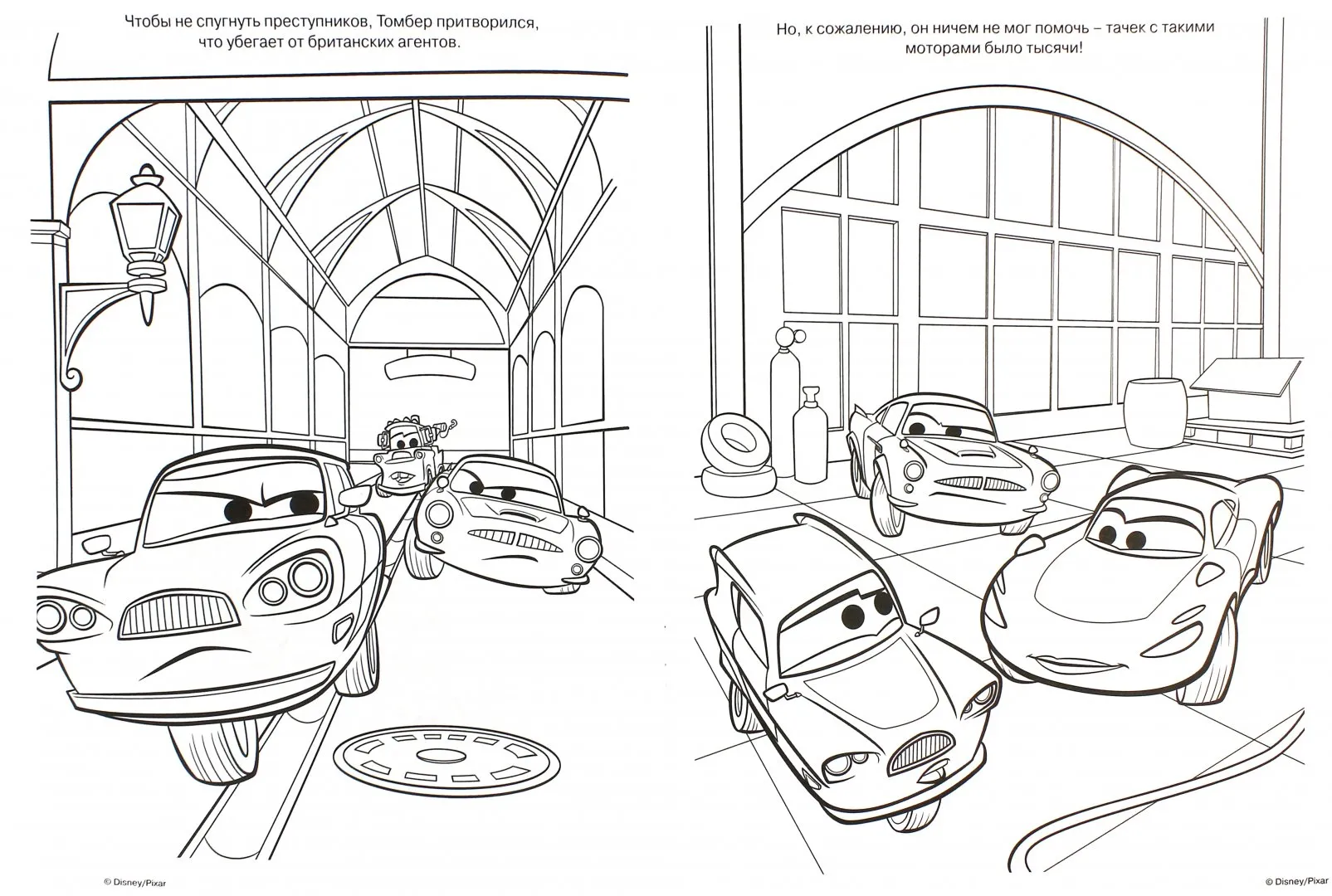 Чтобы не спугнуть преступников, Томбер притворился, что убегает от британских агентов.

© Disney/Pixar

Но, к сожалению, он ничем не мог помочь – тачек с такими моторами было тысячи!

© Disney/Pixar