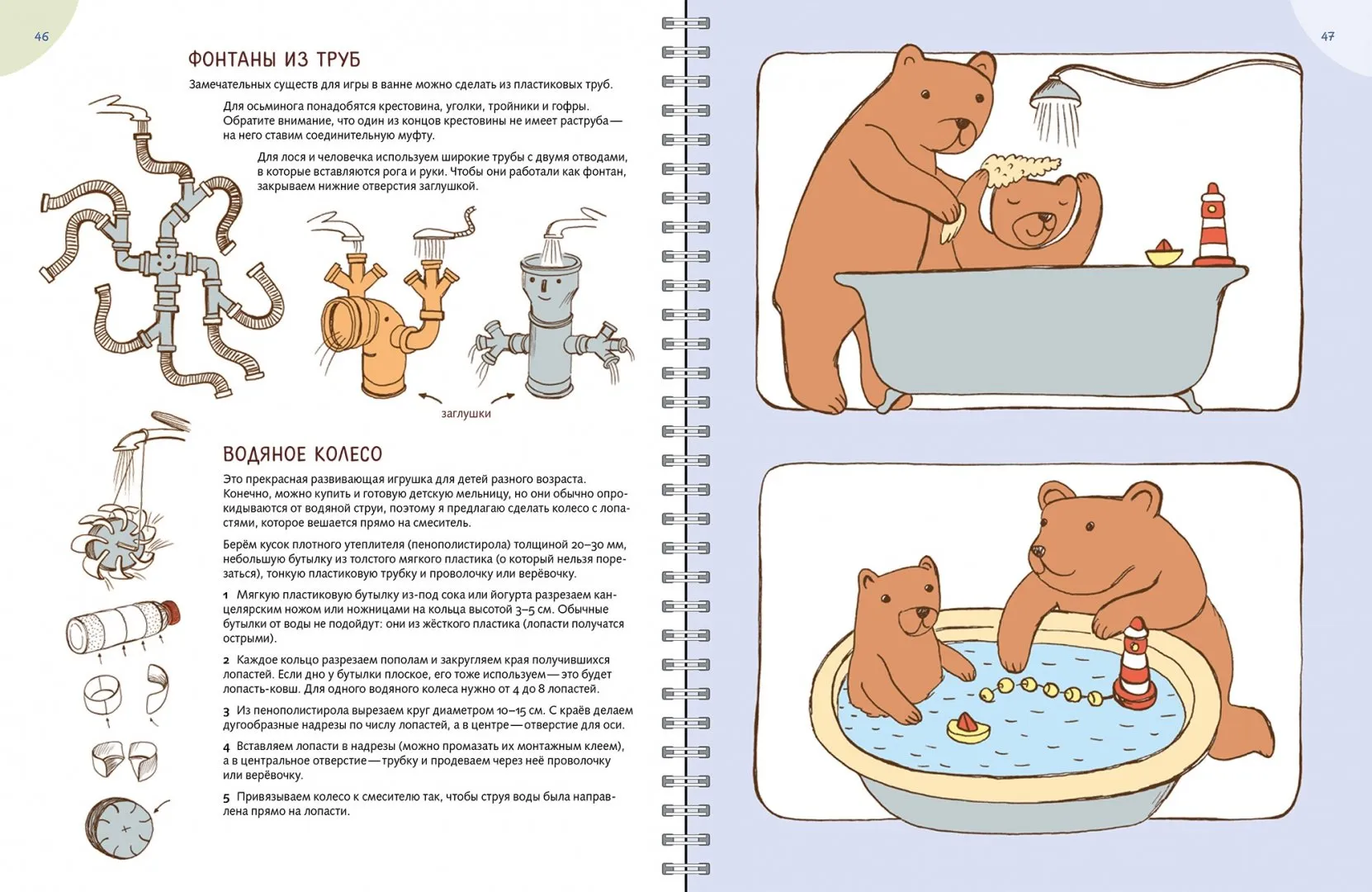 46

ФОНТАНЫ ИЗ ТРУБ

Замечательных существ для игры в ванне можно сделать из пластиковых труб.

Для осьминога понадобятся крестовина, уголки, тройники и гофры. Обратите внимание, что один из концов крестовины не имеет раструба — на него ставим соединительную муфту.

Для лося и человечка используем широкие трубы с двумя отводами, в которые вставляются рога и руки. Чтобы они работали как фонтан, закрываем нижние отверстия заглушкой.

заглушки

ВОДЯНОЕ КОЛЕСО

Это прекрасная развивающая игрушка для детей разного возраста. Конечно, можно купить и готовую детскую мельницу, но они обычно опрокидываются от водяной струи, поэтому я предлагаю сделать колесо с лопастями, которое вешается прямо на смеситель.

Берём кусок плотного утеплителя (пенополистирола) толщиной 20–30 мм, небольшую бутылку из толстого мягкого пластика (о который нельзя порезаться), тонкую пластиковую трубку и проволочку или верёвочку.

1 Мягкую пластиковую бутылку из-под сока или йогурта разрезаем канцелярским ножом или ножницами на кольца высотой 3–5 см. Обычные бутылки от воды не подойдут: они из жёсткого пластика (лопасти получатся острыми).

2 Каждое кольцо разрезаем пополам и закругляем края получившихся лопастей. Если дно у бутылки плоское, его тоже используем — это будет лопасть-ковш. Для одного водяного колеса нужно от 4 до 8 лопастей.

3 Из пенополистирола вырезаем круг диаметром 10–15 см. С краёв делаем дугообразные надрезы по числу лопастей, а в центре — отверстие для оси.

4 Вставляем лопасти в надрезы (можно промазать их монтажным клеем), а в центральное отверстие — трубку и продеваем через неё проволочку или верёвочку.

5 Привязываем колесо к смесителю так, чтобы струя воды была направлена прямо на лопасти.

47