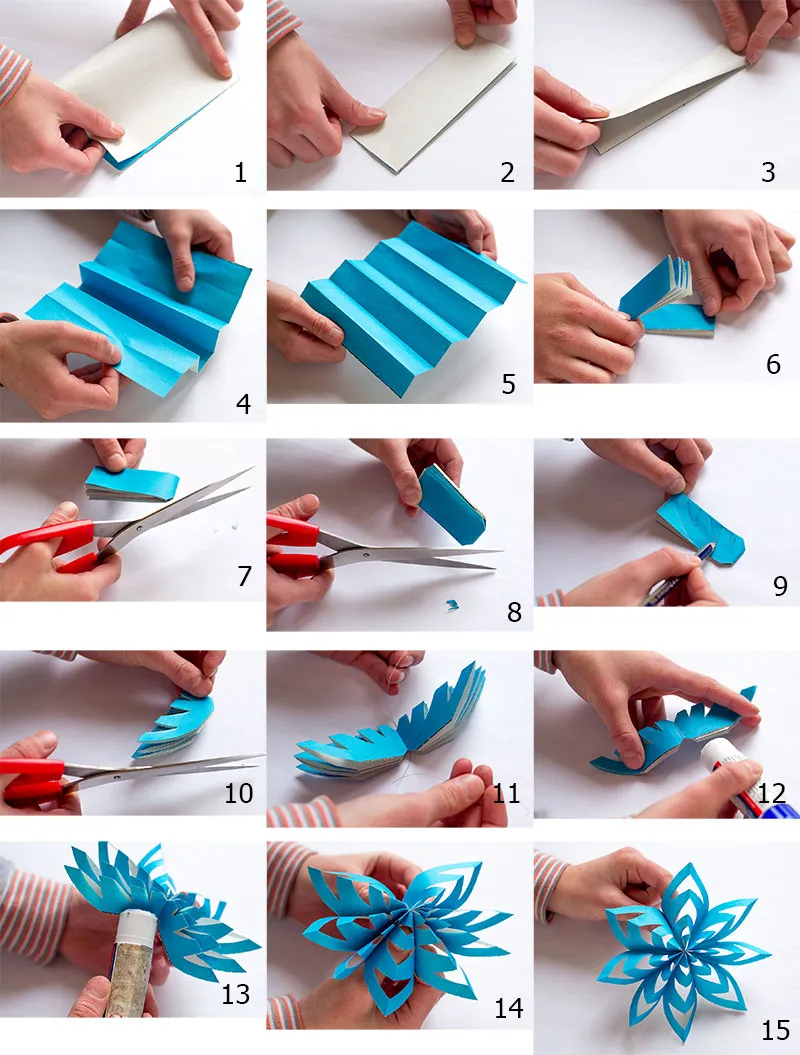 1
2
3
4
5
6
7
8
9
10
11
12
13
14
15