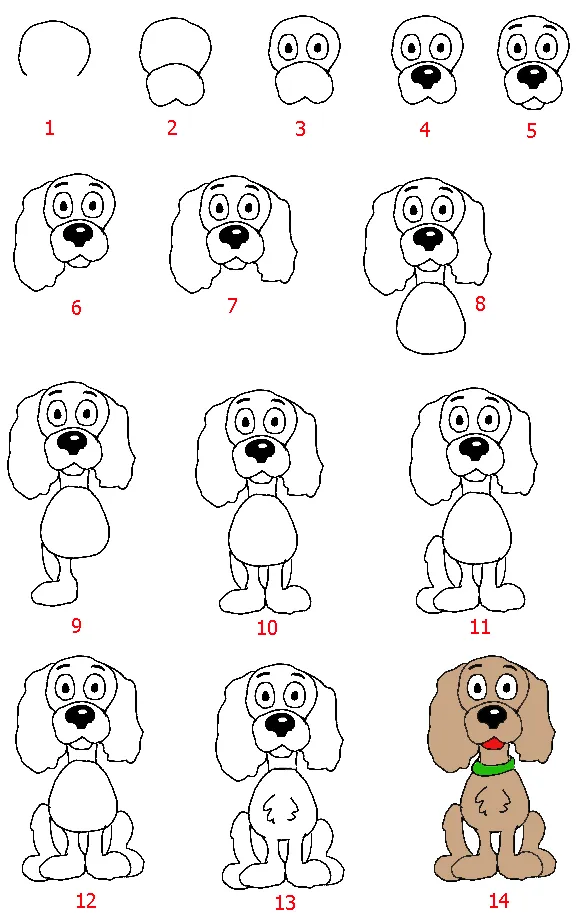 1 2 3 4 5

6 7 8

9 10 11

12 13 14