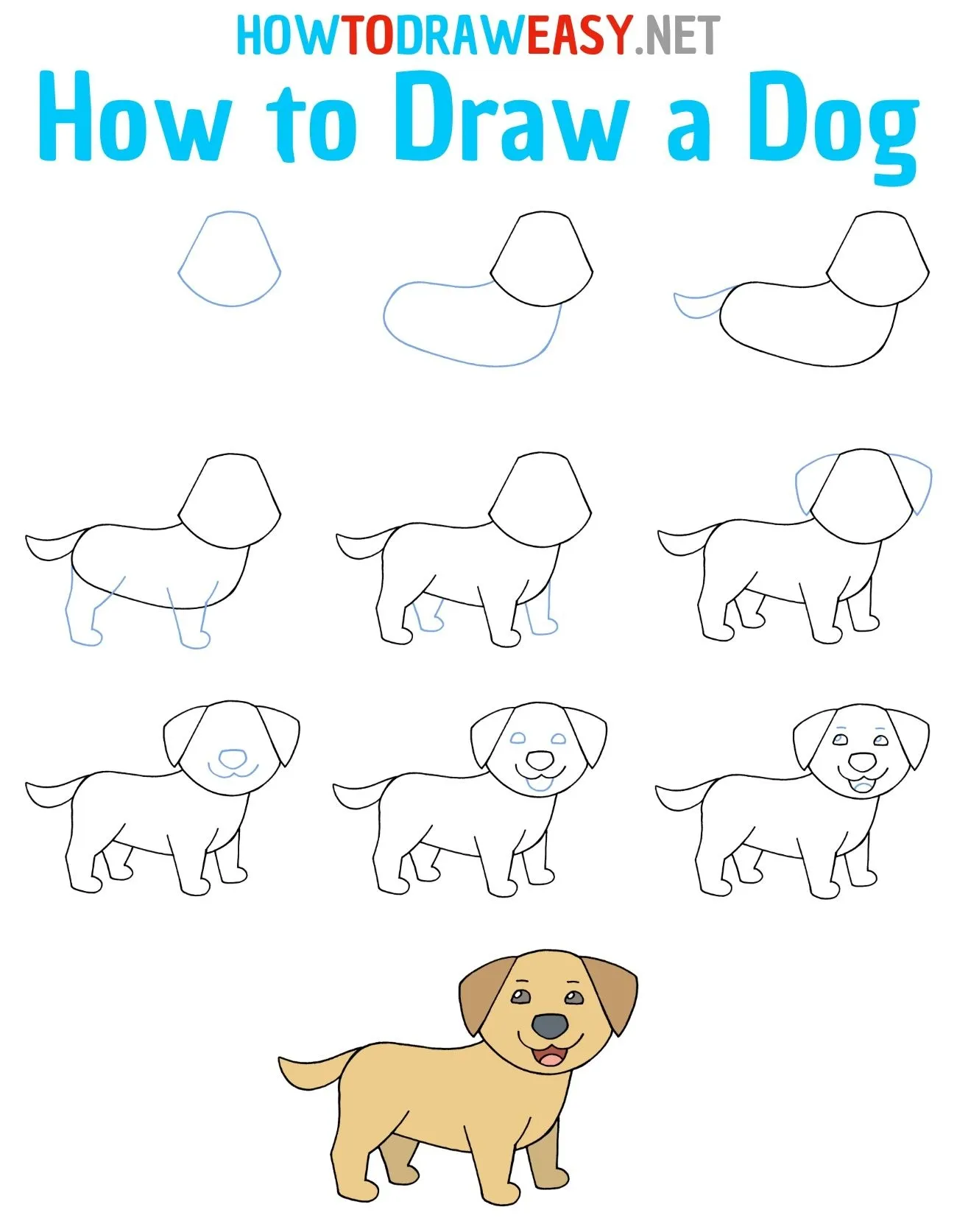 HOWTODRAWEASY.NET
How to Draw a Dog