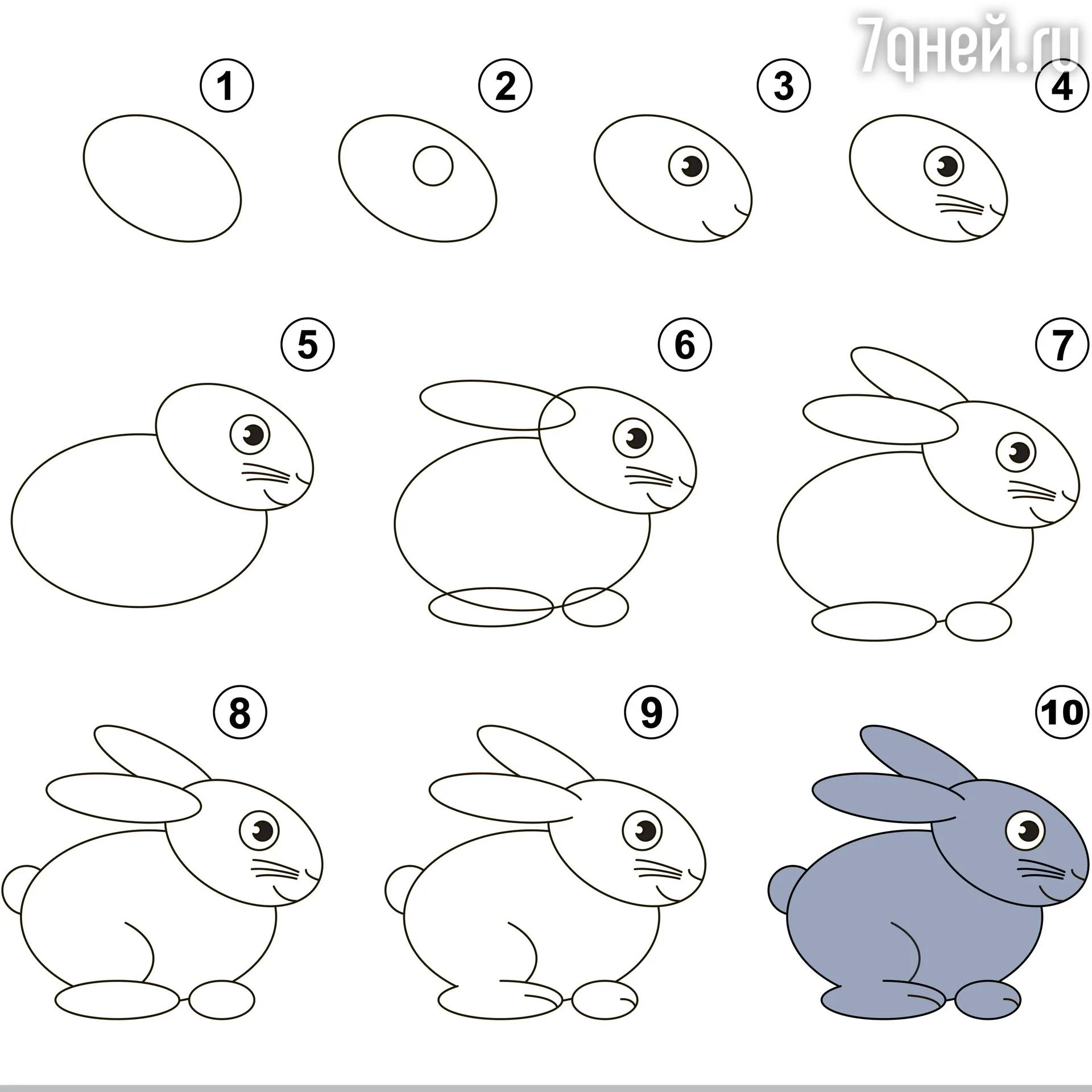 7дней.ru

1

2

3

4

5

6

7

8

9

10