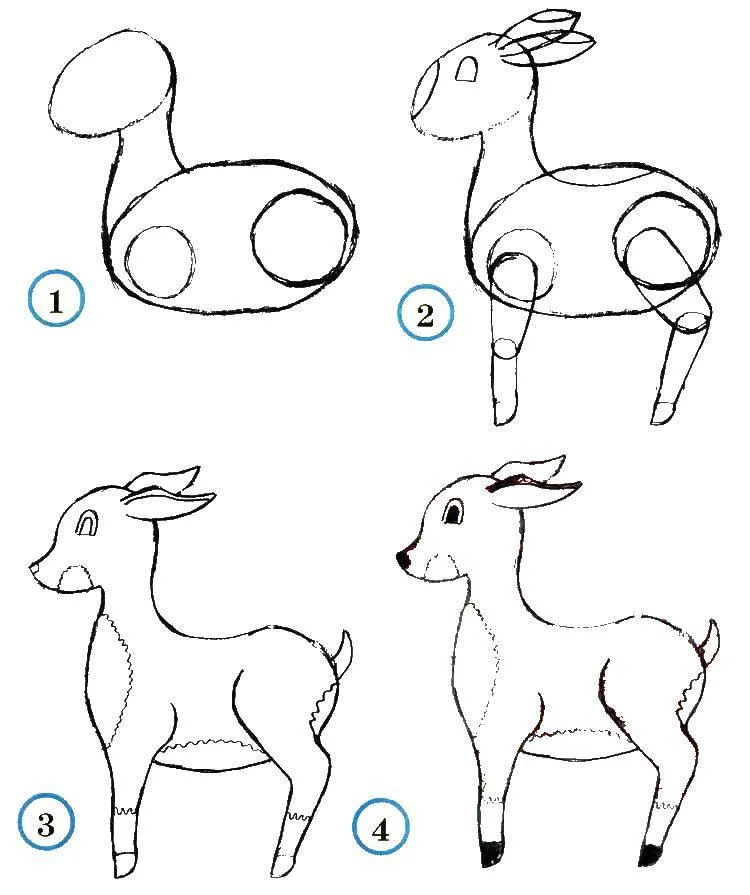 1

2

3

4