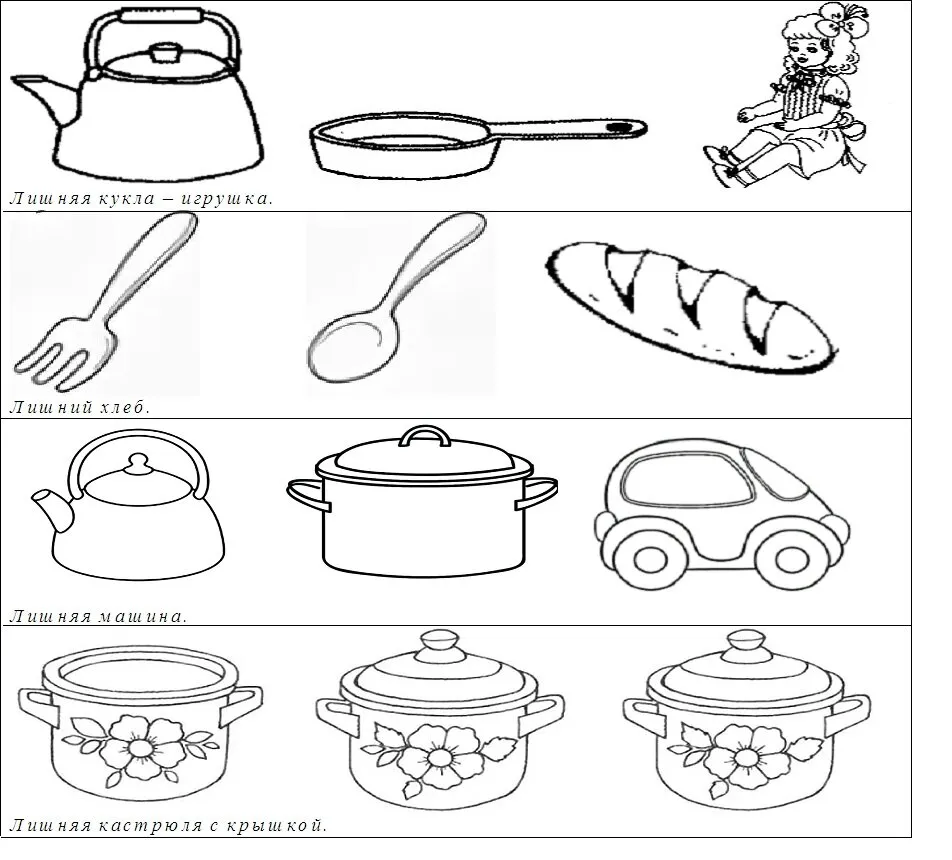 Лишняя кукла – игрушка.

Лишний хлеб.

Лишняя машина.

Лишняя кастрюля с крышкой.