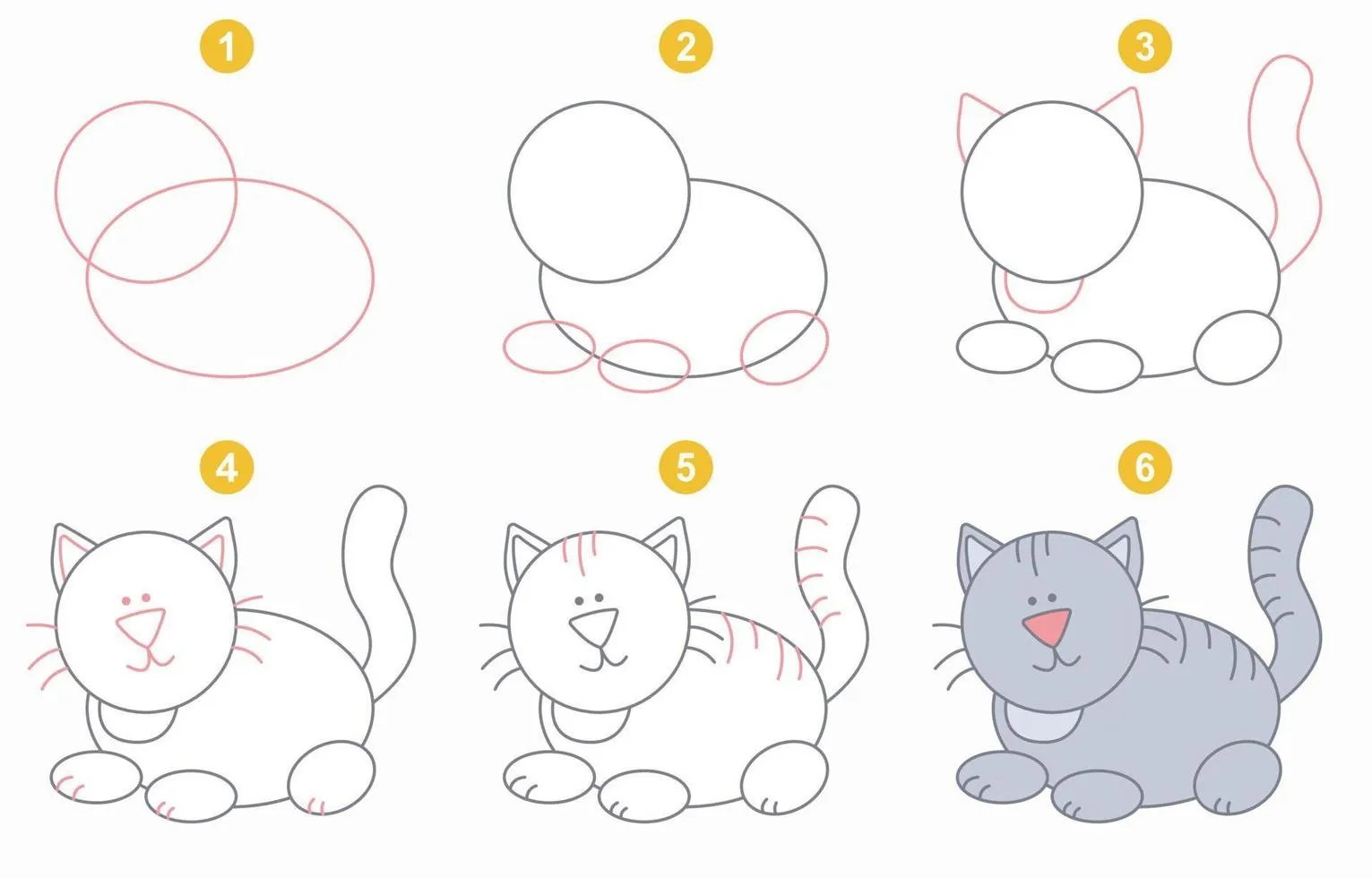 1

2

3

4

5

6