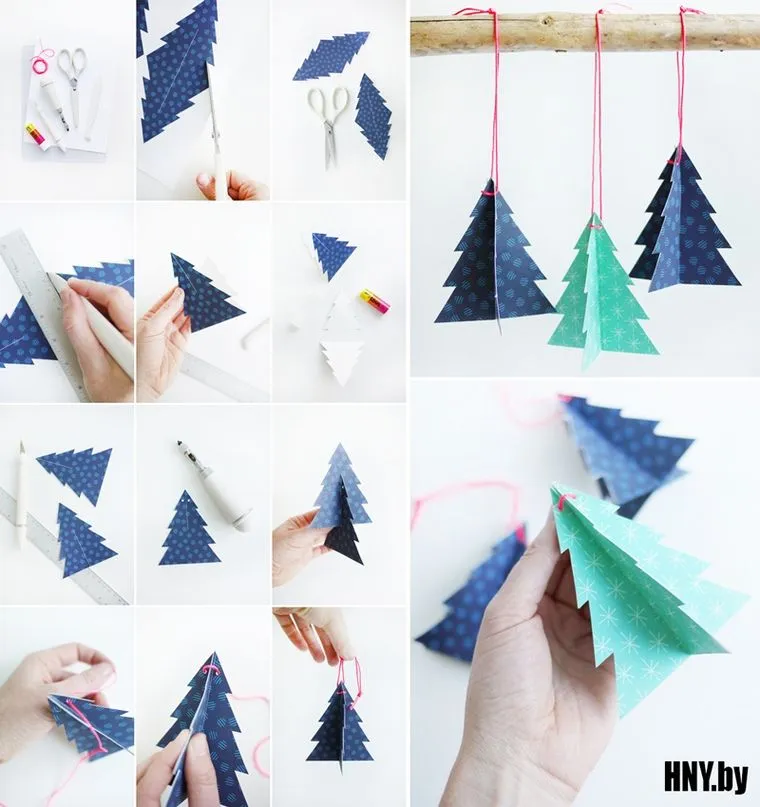 HNY.by