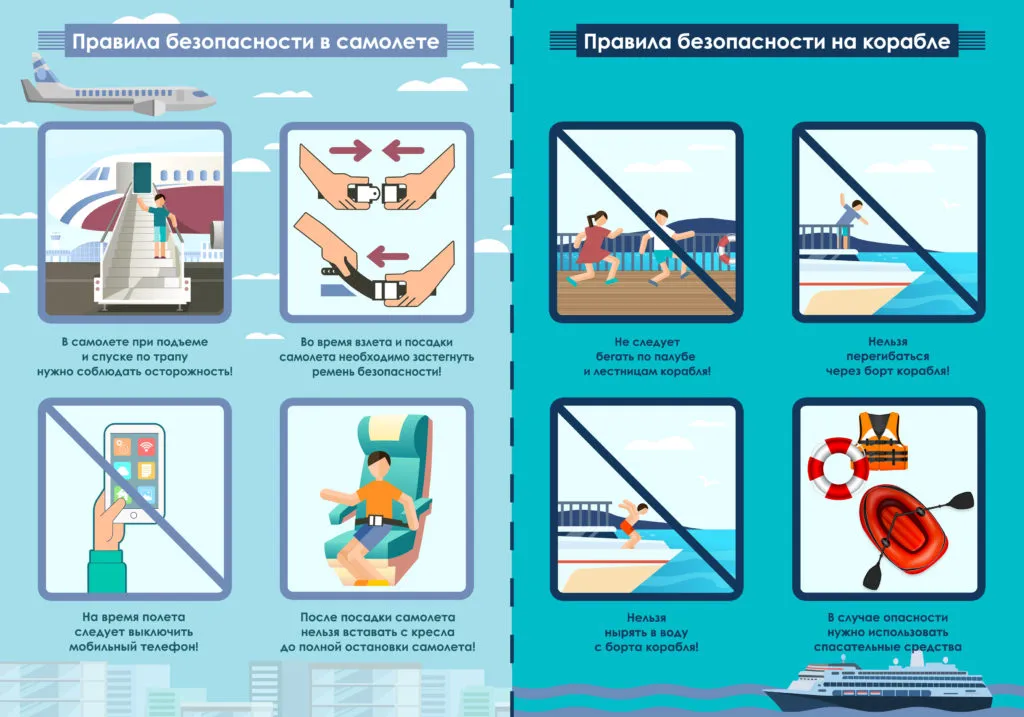 Правила безопасности в самолете

В самолете при подъеме и спуске по трапу нужно соблюдать осторожность!

Во время взлета и посадки самолета необходимо застегнуть ремень безопасности!

На время полета следует выключить мобильный телефон!

После посадки самолета нельзя вставать с кресла до полной остановки самолета!

Правила безопасности на корабле

Не следует бегать по палубе и лестницам корабля!

Нельзя перегибаться через борт корабля!

Нельзя нырять в воду с борта корабля!

В случае опасности нужно использовать спасательные средства