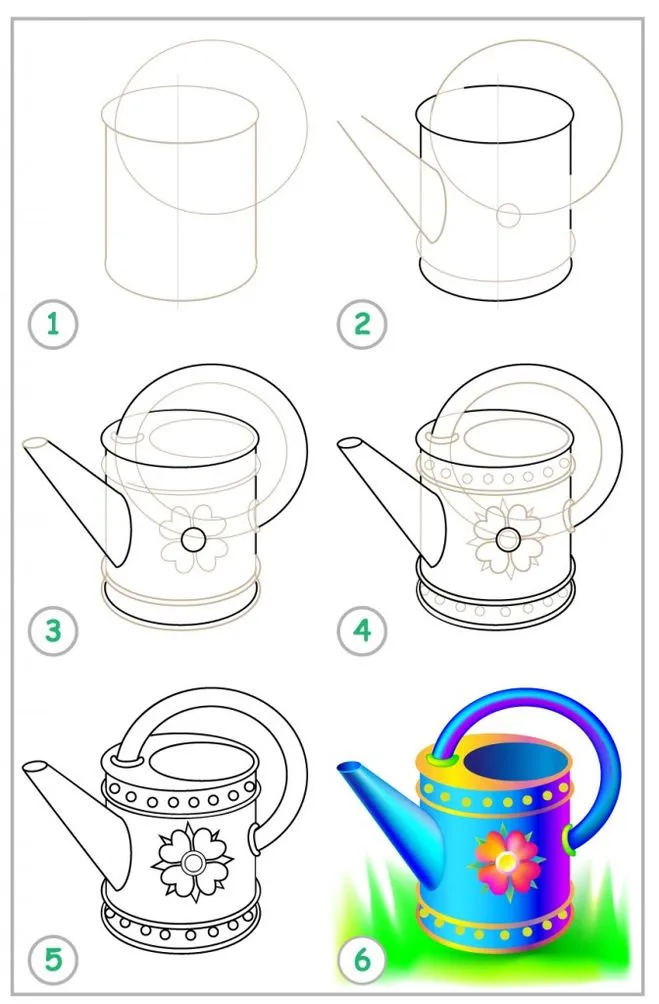 1
2
3
4
5
6