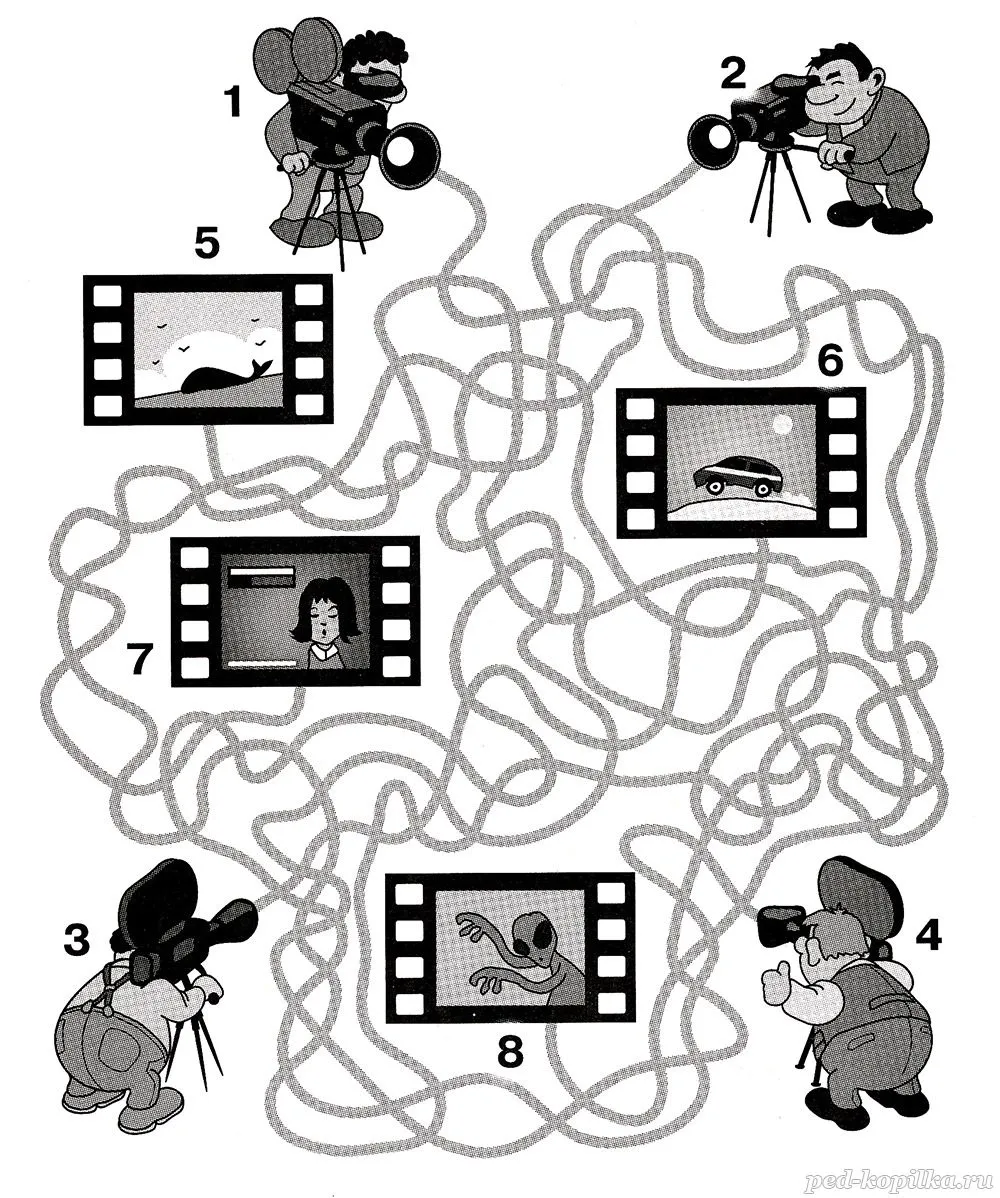 1
2
5
6
7
3
4
8
ped-kopilka.ru