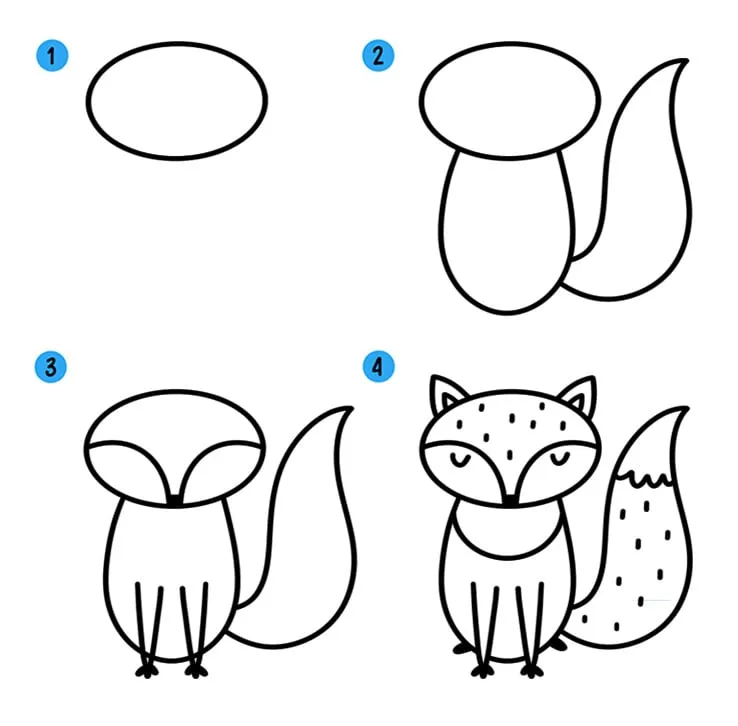 1
2
3
4