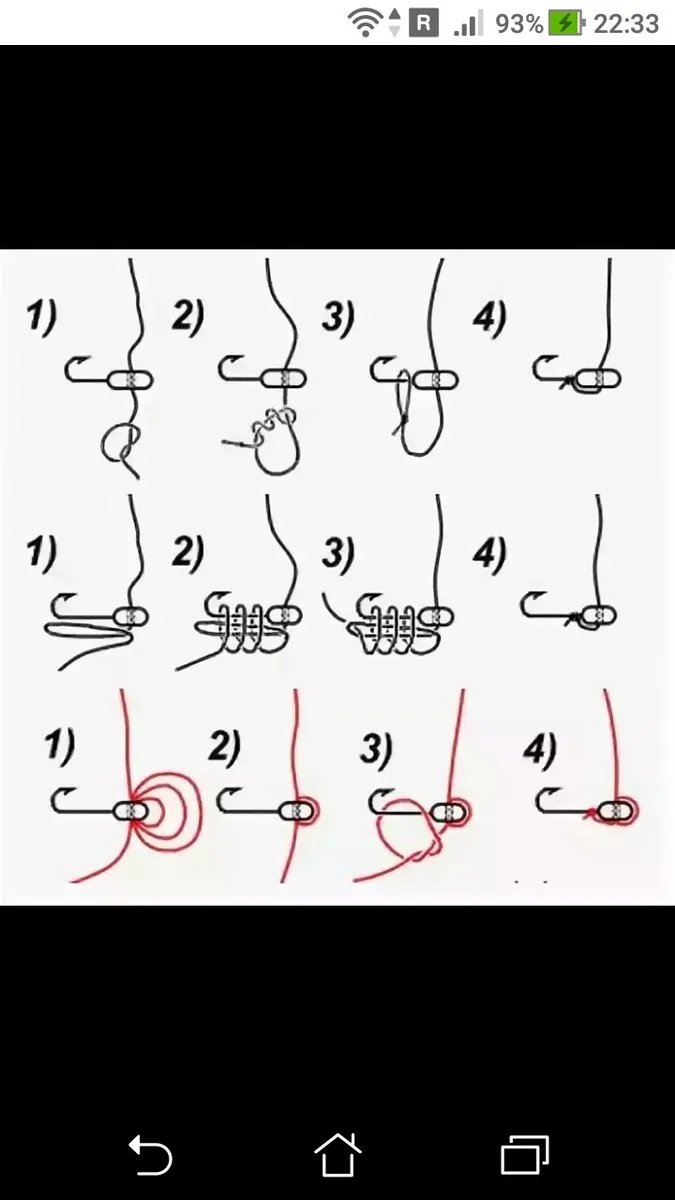 R 93% 22:33

1) 2) 3) 4)

1) 2) 3) 4)

1) 2) 3) 4)