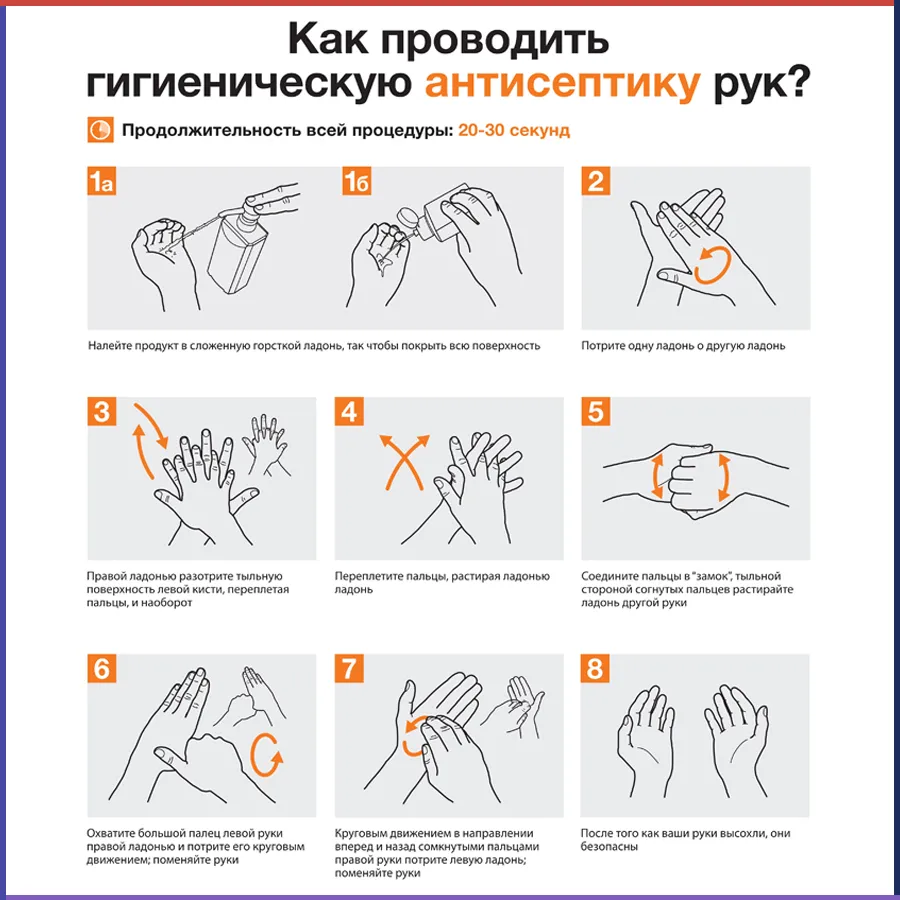 Как проводить гигиеническую антисептику рук?

Продолжительность всей процедуры: 20-30 секунд

1а

1б

Налейте продукт в сложенную горсткой ладонь, так чтобы покрыть всю поверхность

2

Потрите одну ладонь о другую ладонь

3

Правой ладонью разотрите тыльную поверхность левой кисти, переплетая пальцы, и наоборот

4

Переплетите пальцы, растирая ладонью ладонь

5

Соедините пальцы в "замок", тыльной стороной согнутых пальцев растирайте ладонь другой руки

6

Охватите большой палец левой руки правой ладонью и потрите его круговым движением; поменяйте руки

7

Круговым движением в направлении вперед и назад сомкнутыми пальцами правой руки потрите левую ладонь; поменяйте руки

8

После того как ваши руки высохли, они безопасны