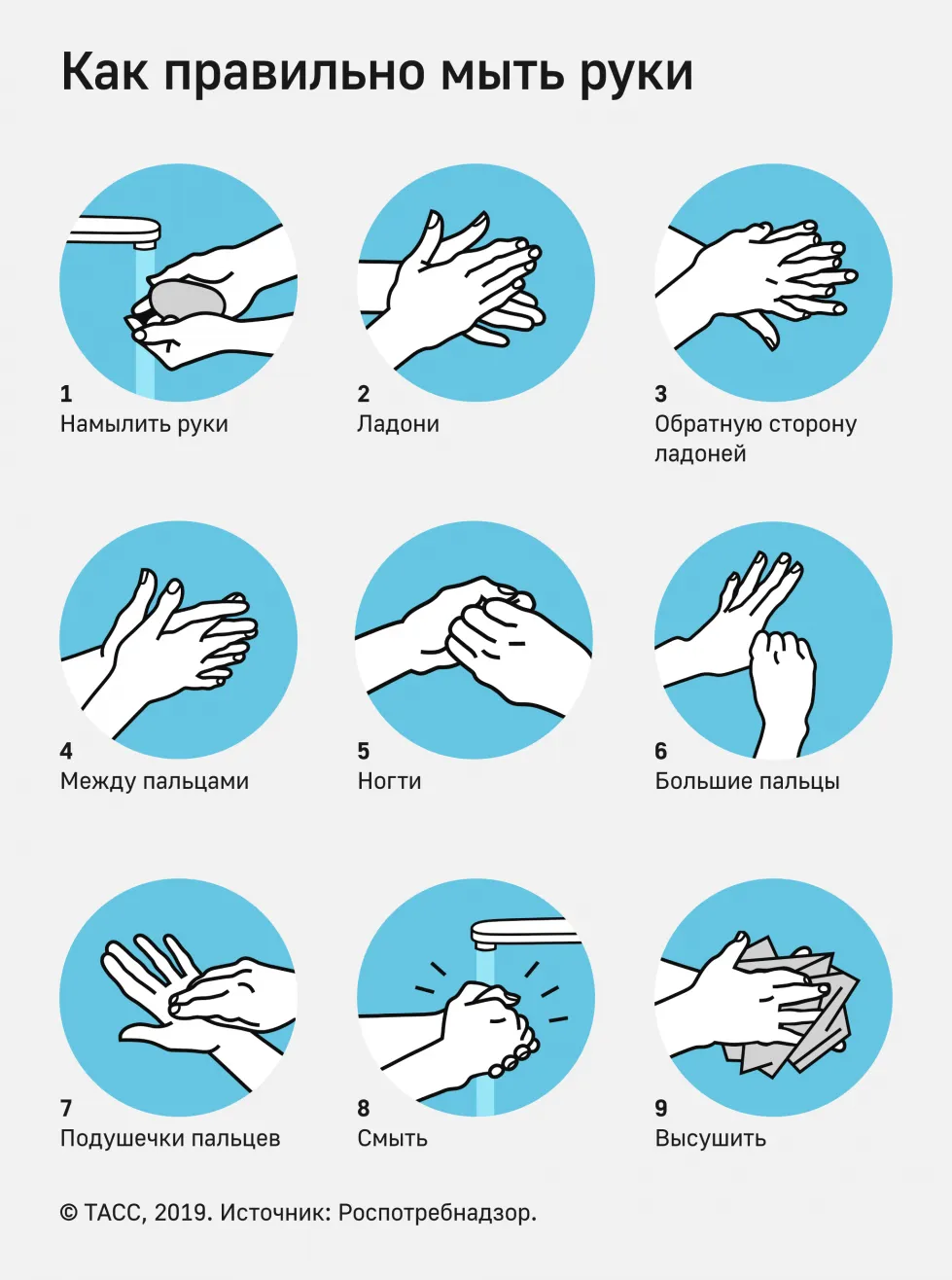 Как правильно мыть руки

1
Намылить руки

2
Ладони

3
Обратную сторону ладоней

4
Между пальцами

5
Ногти

6
Большие пальцы

7
Подушечки пальцев

8
Смыть

9
Высушить

© ТАСС, 2019. Источник: Роспотребнадзор.