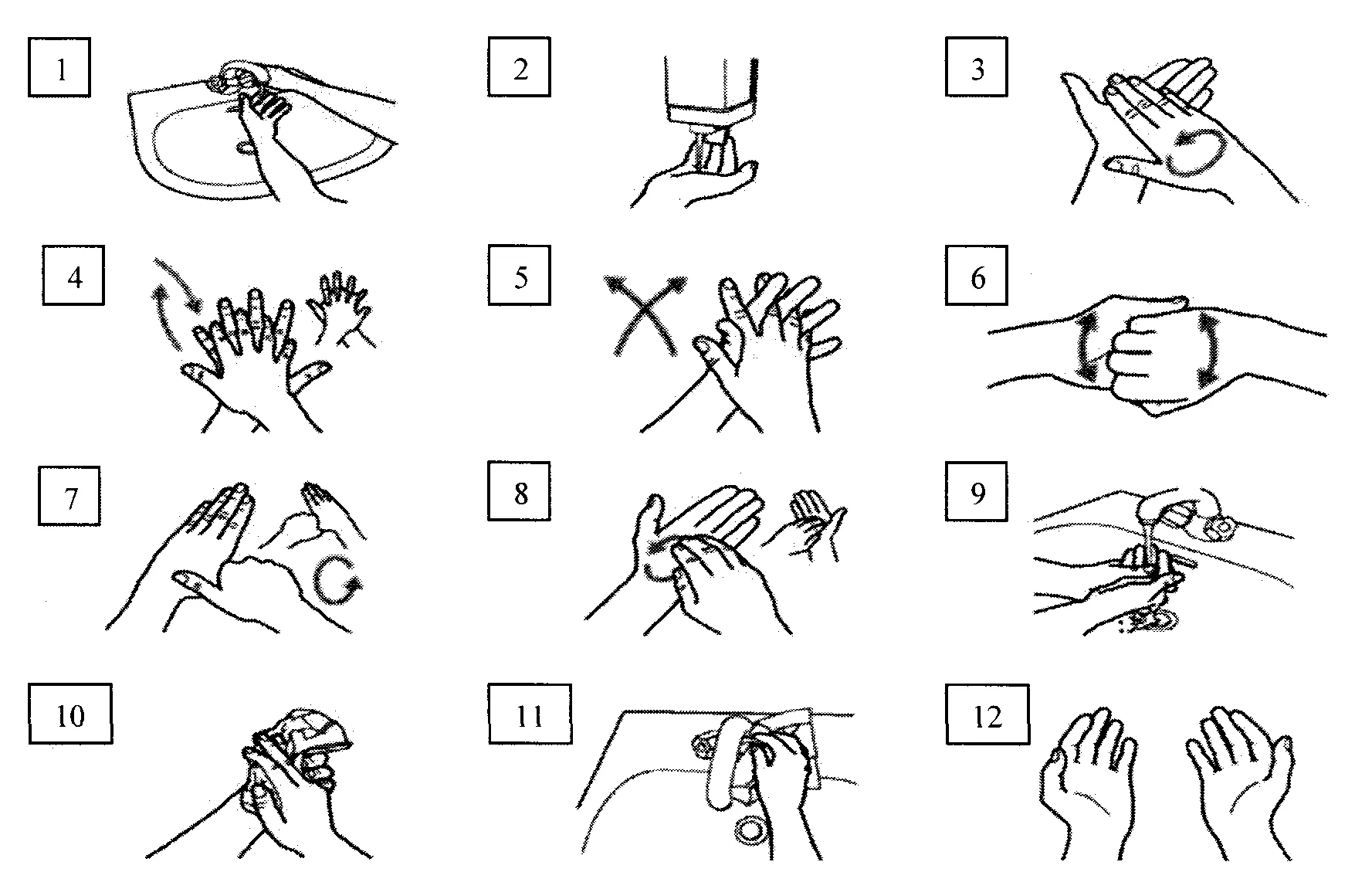 1

2

3

4

5

6

7

8

9

10

11

12