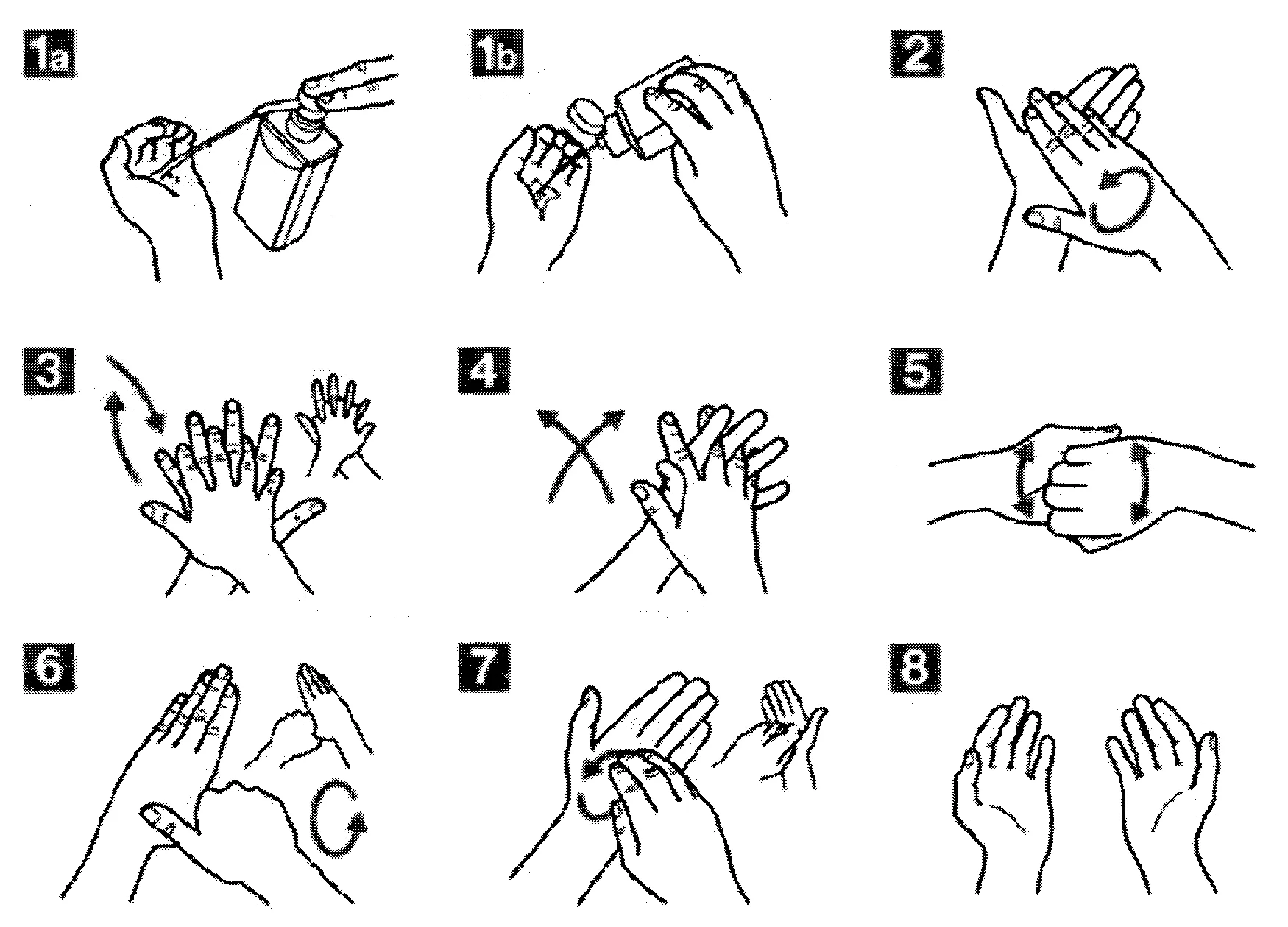 1a

1b

2

3

4

5

6

7

8