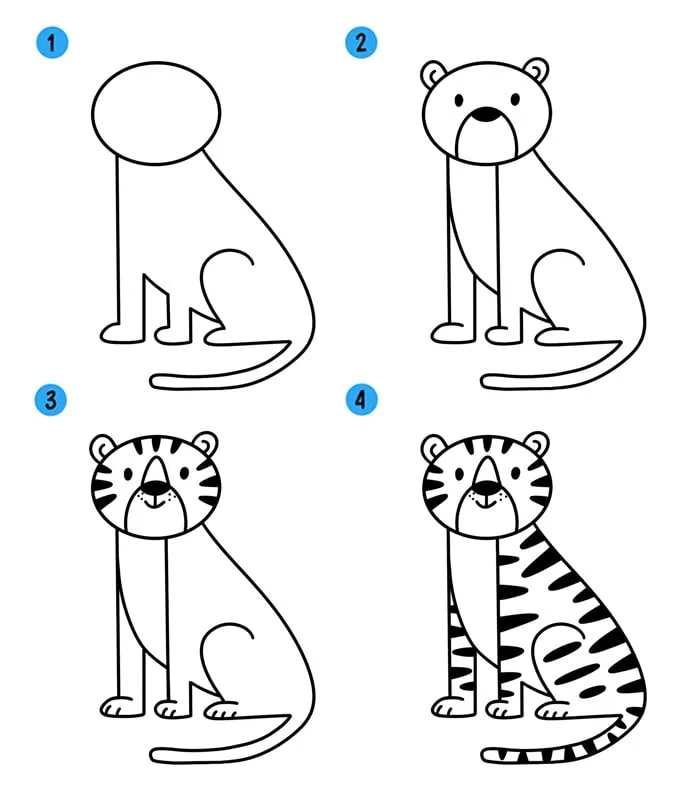 1

2

3

4