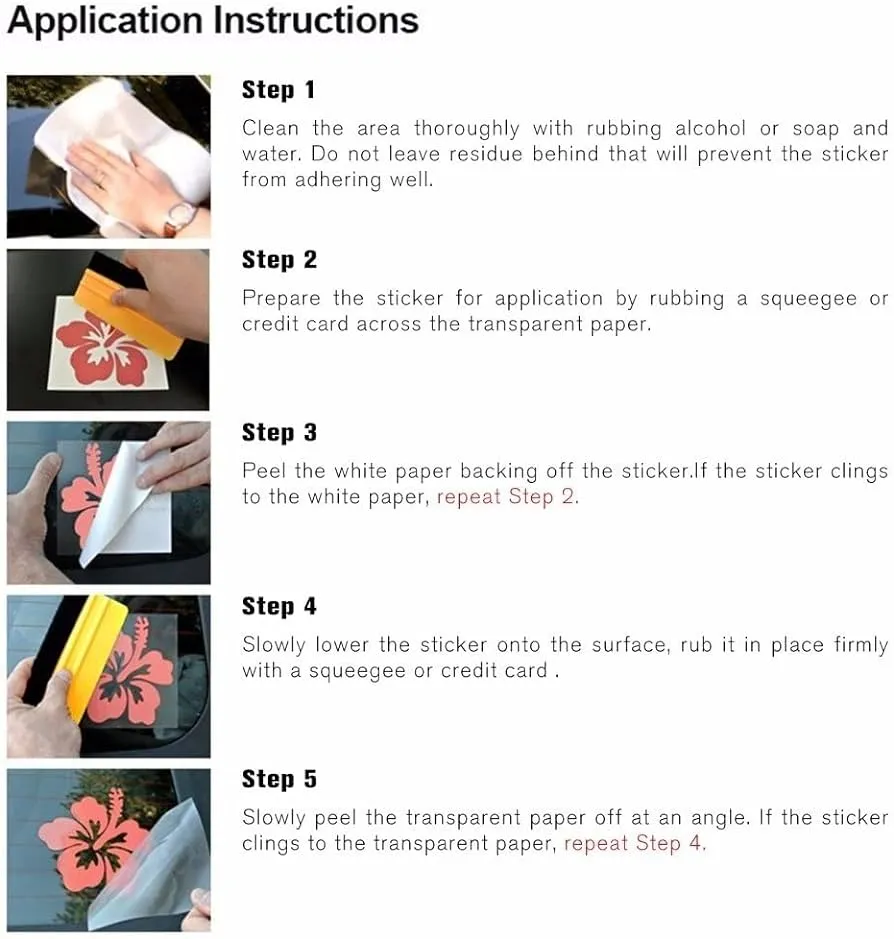 Application Instructions

Step 1

Clean the area thoroughly with rubbing alcohol or soap and water. Do not leave residue behind that will prevent the sticker from adhering well.

Step 2

Prepare the sticker for application by rubbing a squeegee or credit card across the transparent paper.

Step 3

Peel the white paper backing off the sticker.If the sticker clings to the white paper, repeat Step 2.

Step 4

Slowly lower the sticker onto the surface, rub it in place firmly with a squeegee or credit card .

Step 5

Slowly peel the transparent paper off at an angle. If the sticker clings to the transparent paper, repeat Step 4.