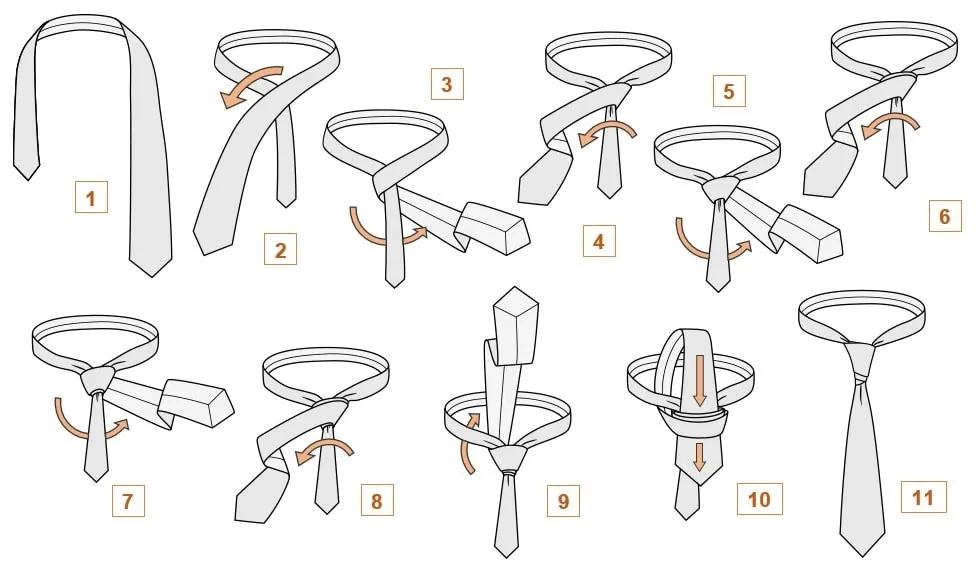 1
2
3
4
5
6
7
8
9
10
11