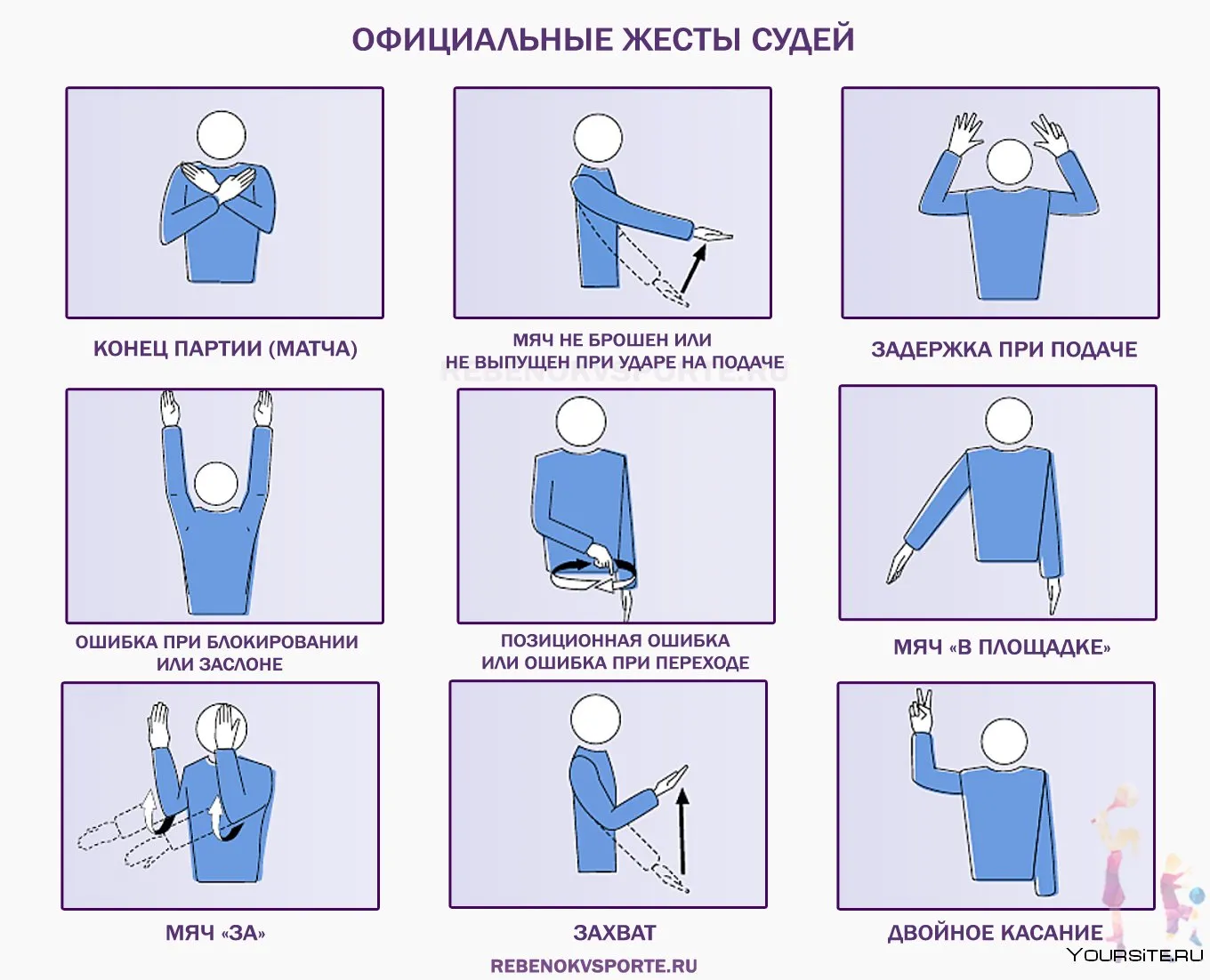 ОФИЦИАЛЬНЫЕ ЖЕСТЫ СУДЕЙ

КОНЕЦ ПАРТИИ (МАТЧА)

МЯЧ НЕ БРОШЕН ИЛИ НЕ ВЫПУЩЕН ПРИ УДАРЕ НА ПОДАЧЕ

REBENOKVSPORTE.RU

ЗАДЕРЖКА ПРИ ПОДАЧЕ

ОШИБКА ПРИ БЛОКИРОВАНИИ ИЛИ ЗАСЛОНЕ

ПОЗИЦИОННАЯ ОШИБКА ИЛИ ОШИБКА ПРИ ПЕРЕХОДЕ

МЯЧ «В ПЛОЩАДКЕ»

МЯЧ «ЗА»

ЗАХВАТ

ДВОЙНОЕ КАСАНИЕ

REBENOKVSPORTE.RU

YOURSITE.RU