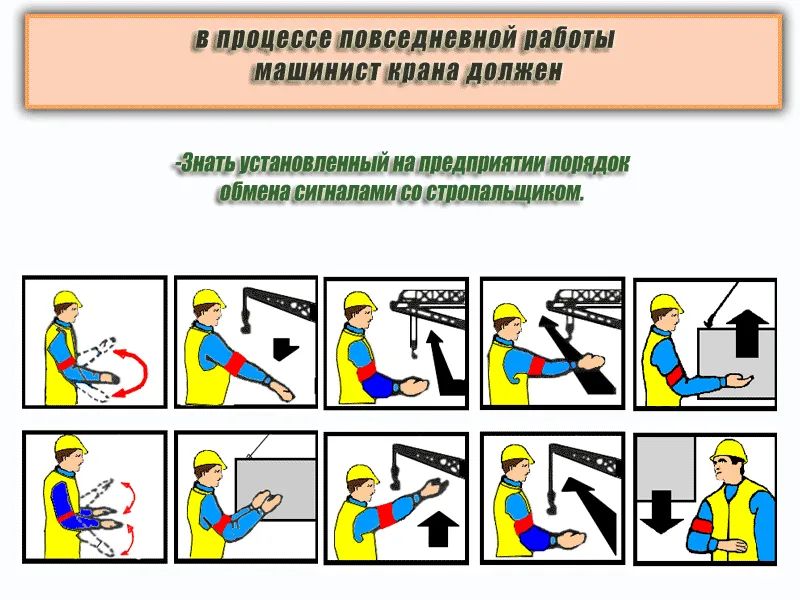 в процессе повседневной работы машинист крана должен

-Знать установленный на предприятии порядок обмена сигналами со стропальщиком.