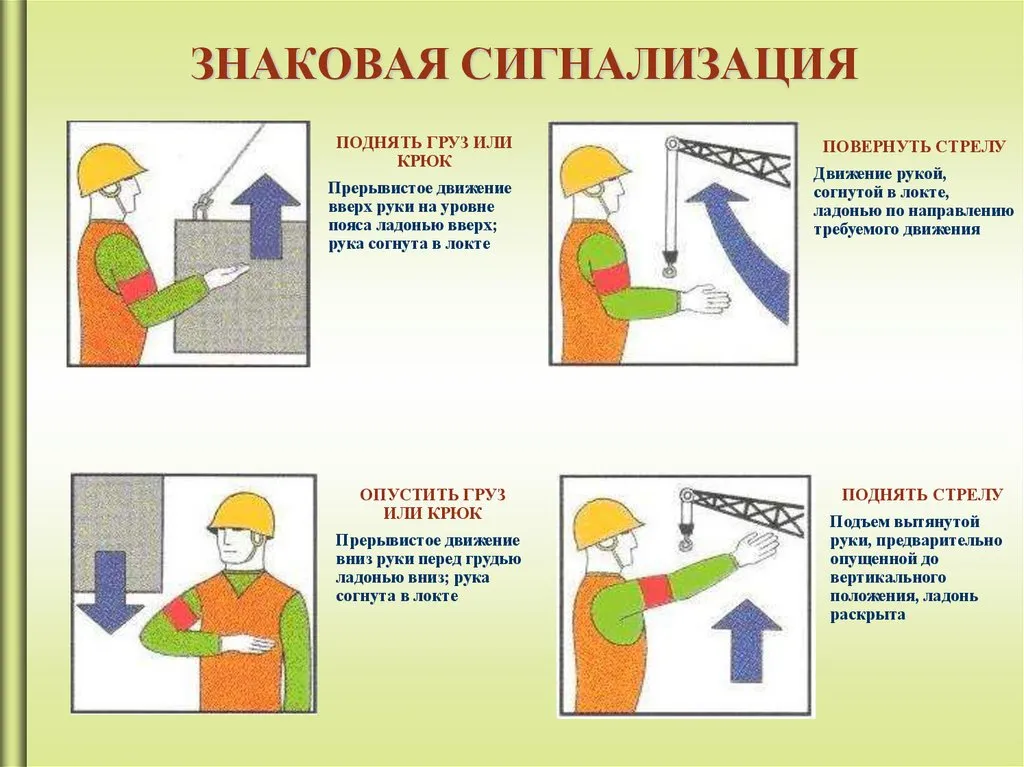 ЗНАКОВАЯ СИГНАЛИЗАЦИЯ

ПОДНЯТЬ ГРУЗ ИЛИ КРЮК

Прерывистое движение вверх руки на уровне пояса ладонью вверх; рука согнута в локте

ПОВЕРНУТЬ СТРЕЛУ

Движение рукой, согнутой в локте, ладонью по направлению требуемого движения

ОПУСТИТЬ ГРУЗ ИЛИ КРЮК

Прерывистое движение вниз руки перед грудью ладонью вниз; рука согнута в локте

ПОДНЯТЬ СТРЕЛУ

Подъем вытянутой руки, предварительно опущенной до вертикального положения, ладонь раскрыта